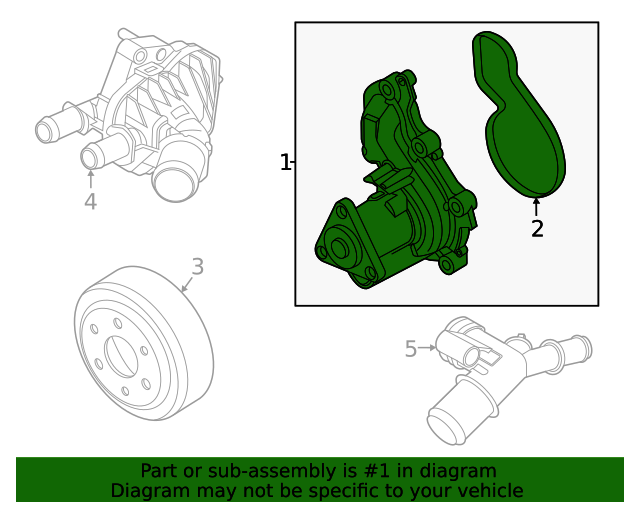 4
1
2
3
5

Part or sub-assembly is #1 in diagram
Diagram may not be specific to your vehicle