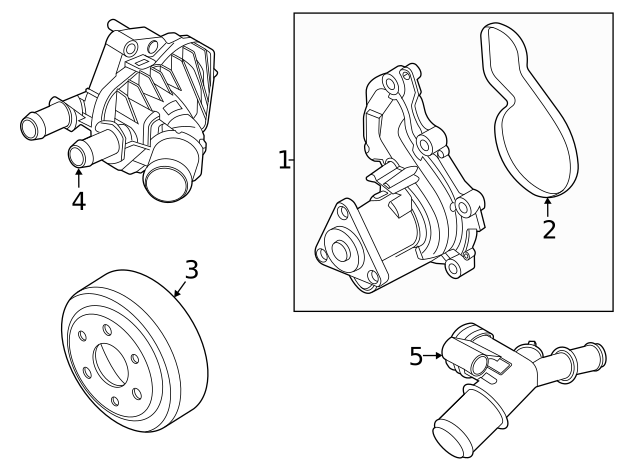 4
1
2
3
5