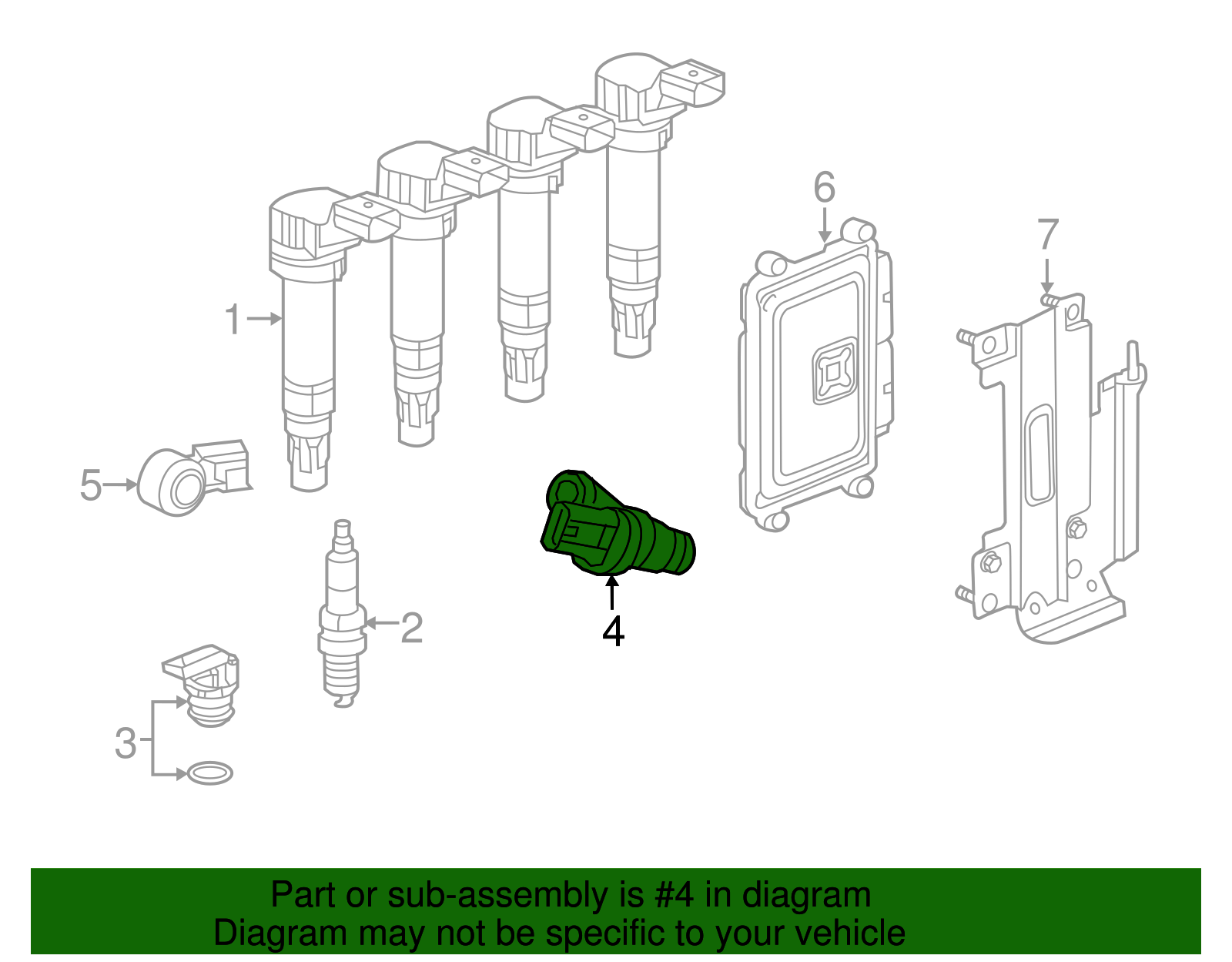 6

7

1

5

4

2

3

Part or sub-assembly is #4 in diagram
Diagram may not be specific to your vehicle