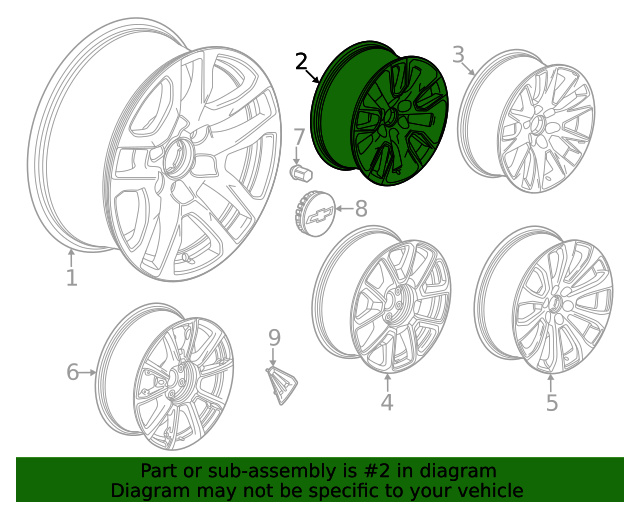 2
3
7
8
1
9
6
4
5

Part or sub-assembly is #2 in diagram
Diagram may not be specific to your vehicle