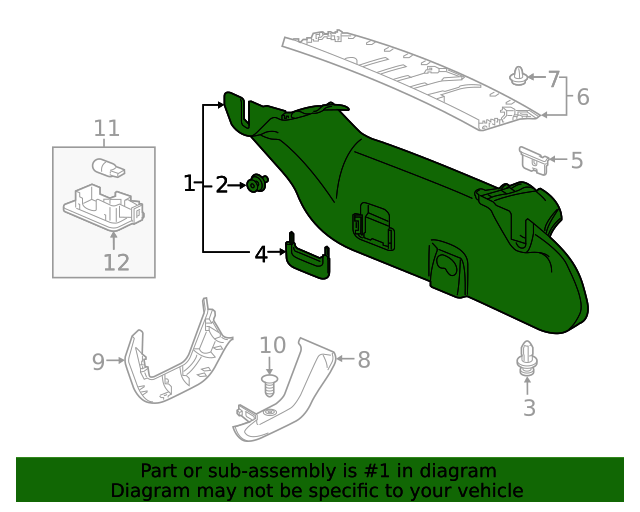 7
6
11
5
1
2
12
4
10
9
8
3

Part or sub-assembly is #1 in diagram
Diagram may not be specific to your vehicle