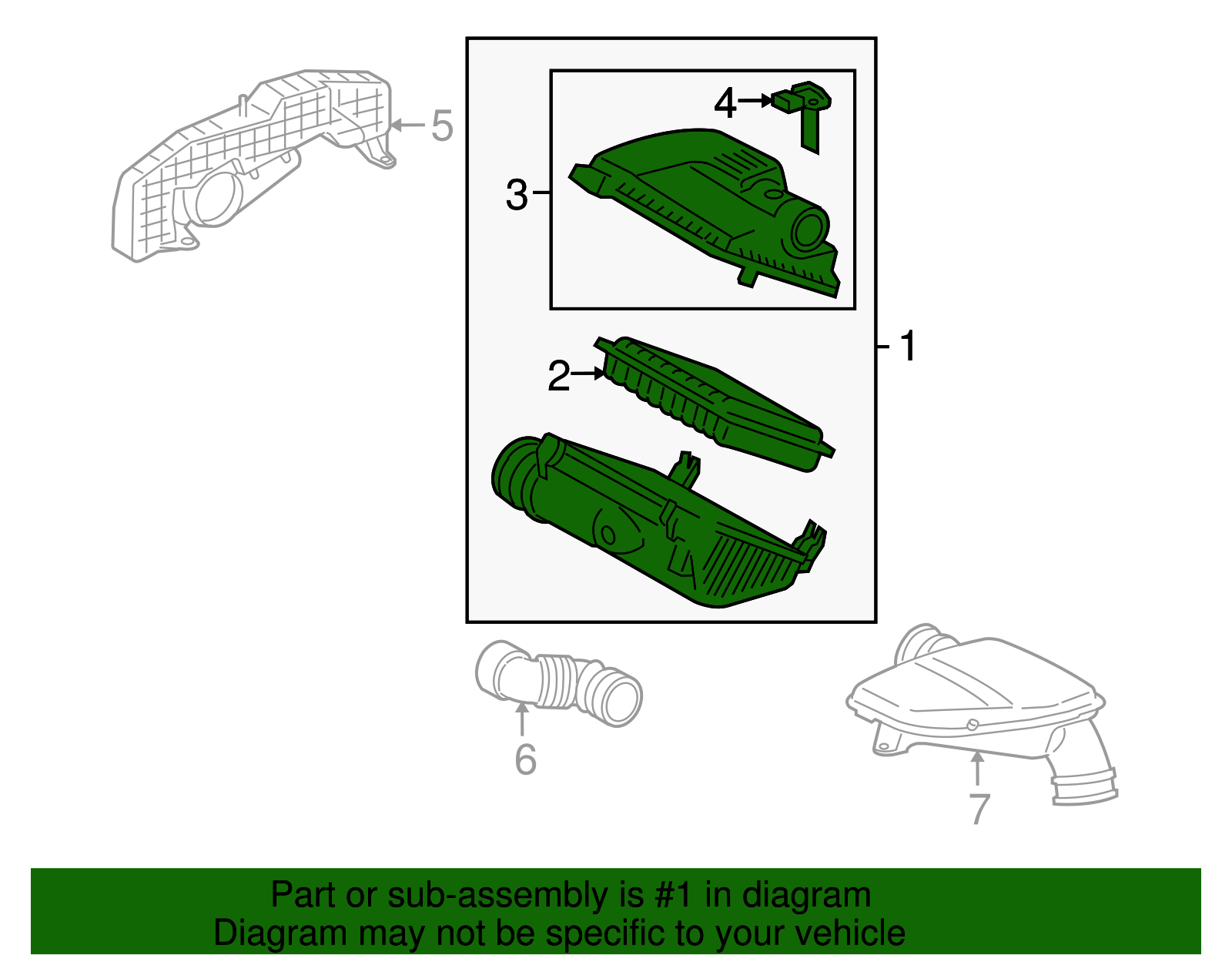 5
4
3
1
2
6
7

Part or sub-assembly is #1 in diagram
Diagram may not be specific to your vehicle