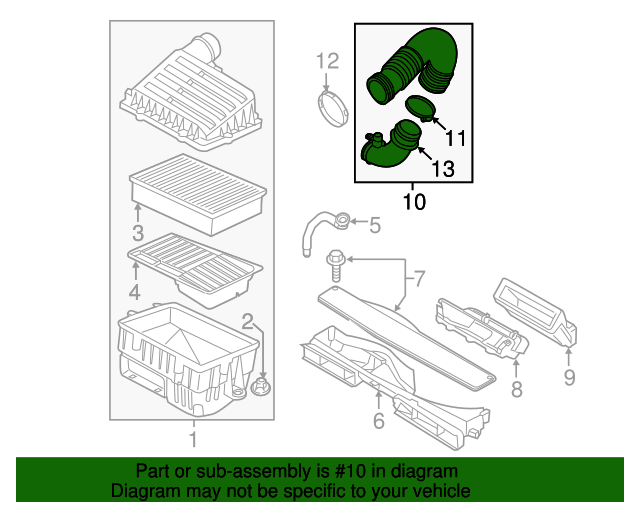 12
11
13
10
3
4
2
1
5
7
6
8
9

Part or sub-assembly is #10 in diagram
Diagram may not be specific to your vehicle