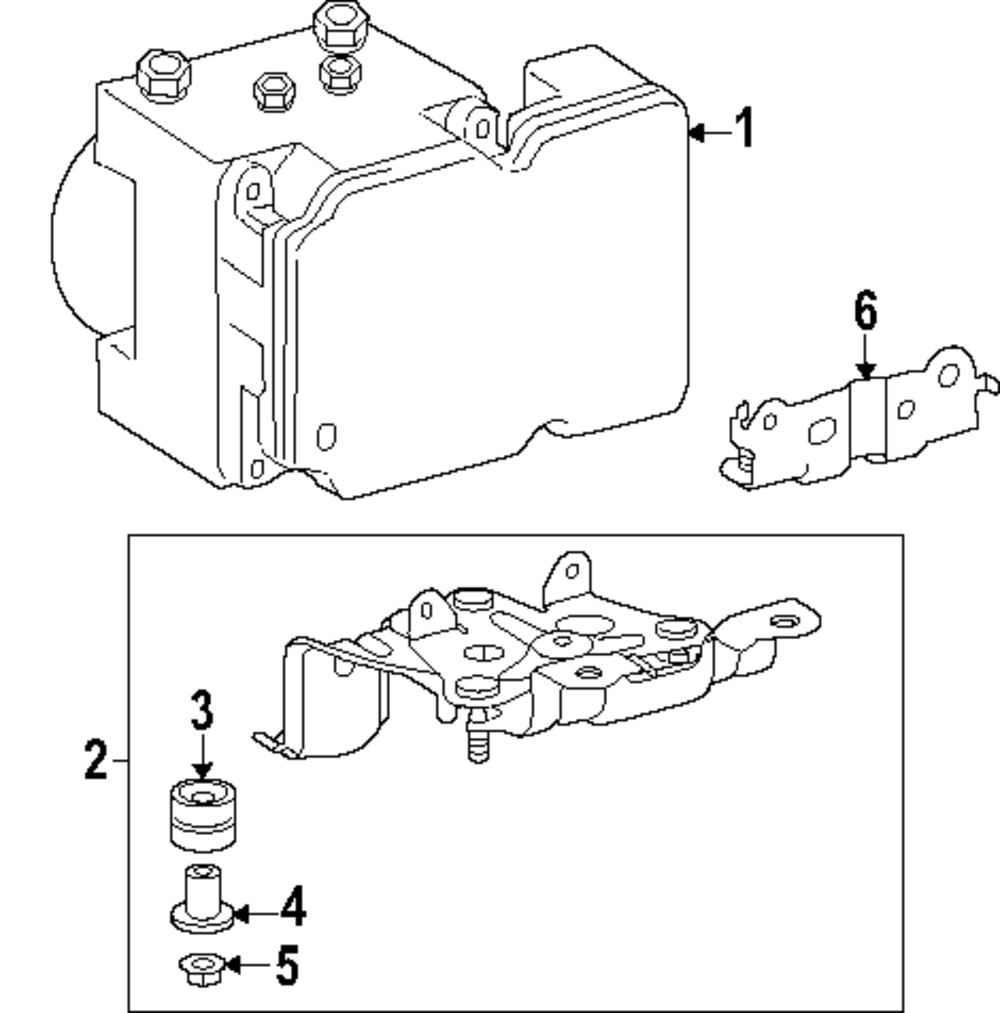 1
6
2
3
4
5