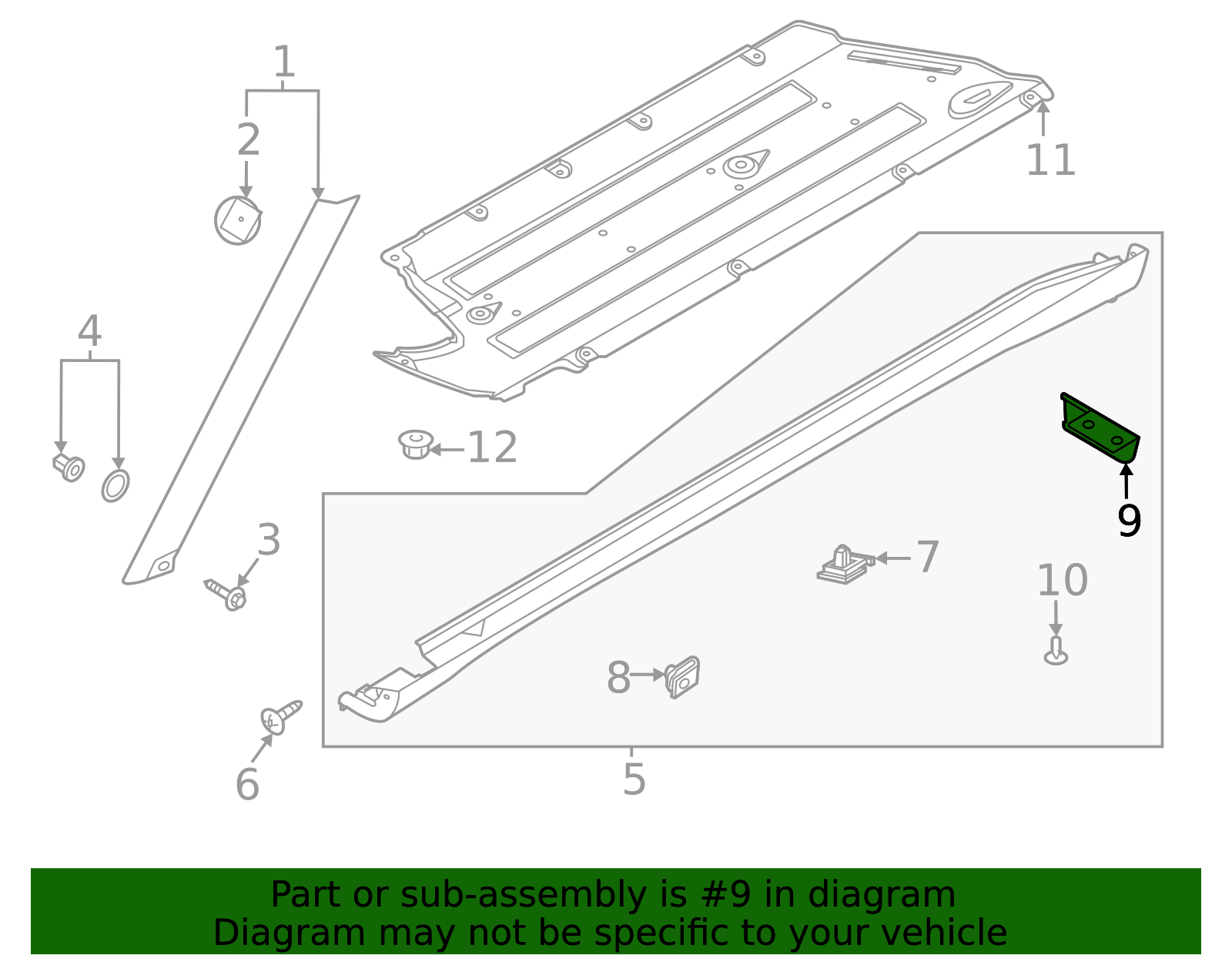 1
2
11
4
12
3
9
7
10
8
6
5

Part or sub-assembly is #9 in diagram
Diagram may not be specific to your vehicle