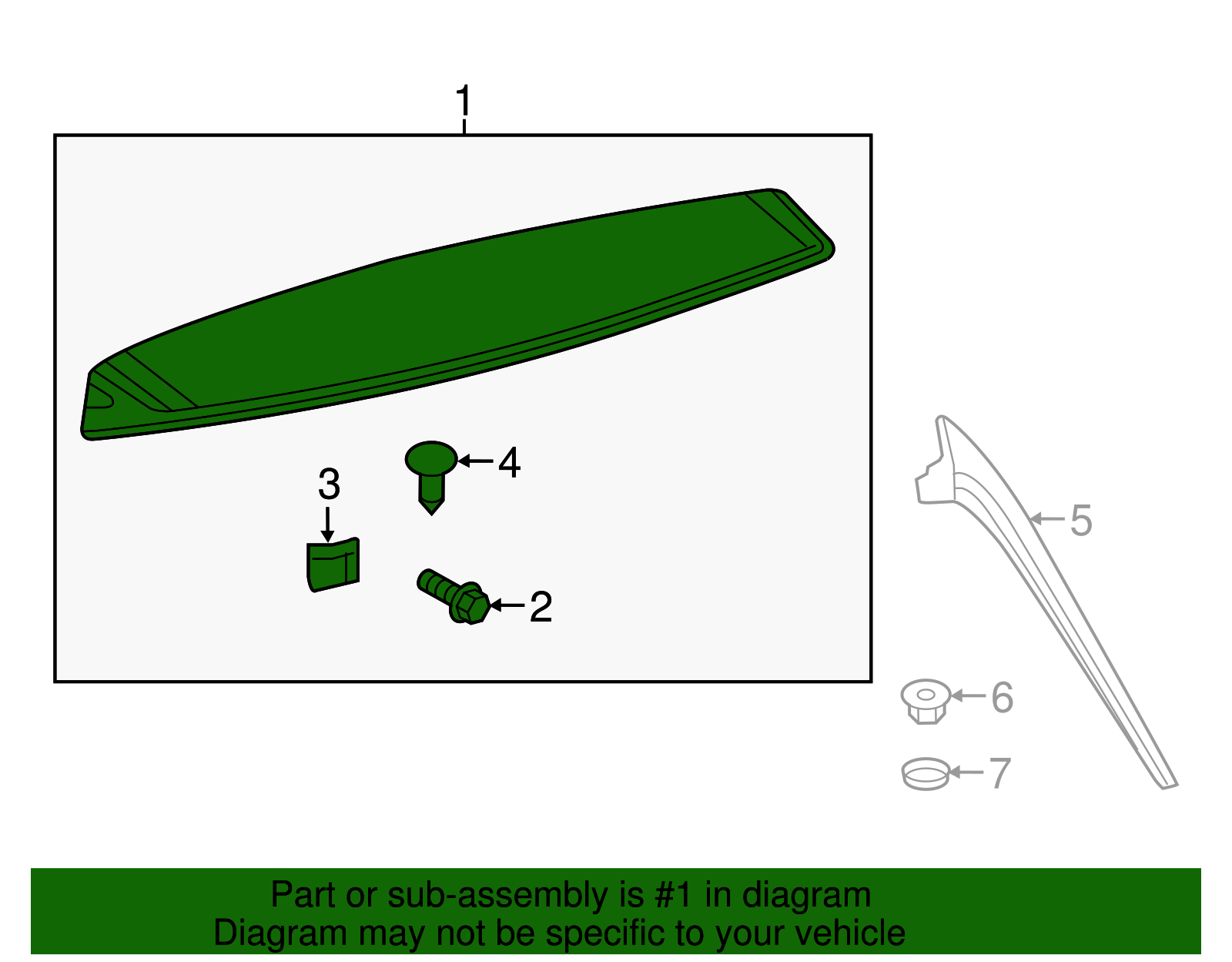 1
4
3
2
5
6
7
Part or sub-assembly is #1 in diagram
Diagram may not be specific to your vehicle