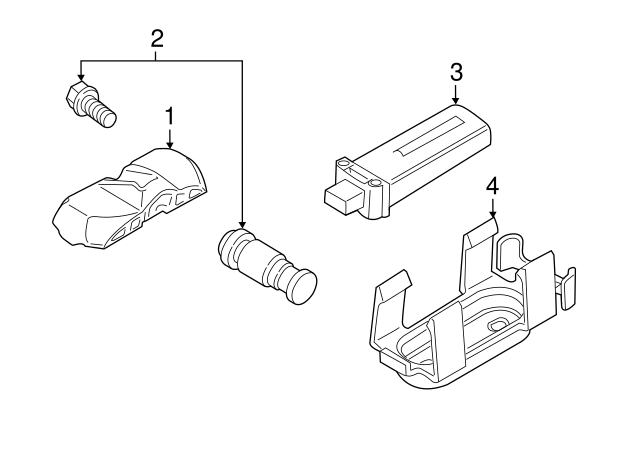 2
1
3
4