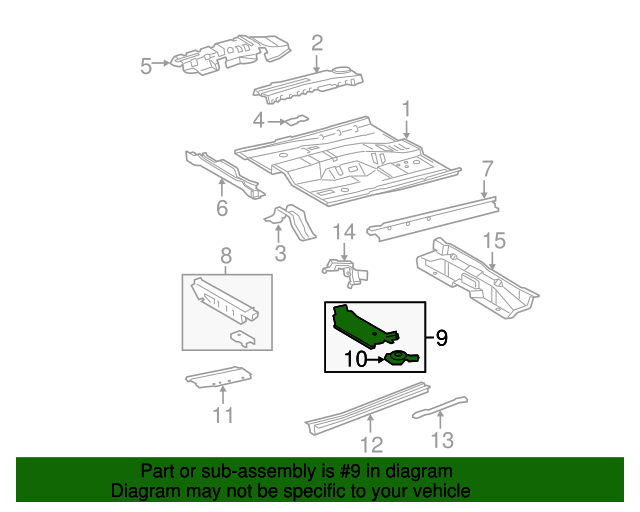 5
2
4
1
6
7
3
14
15
8
9
10
11
12
13

Part or sub-assembly is #9 in diagram
Diagram may not be specific to your vehicle