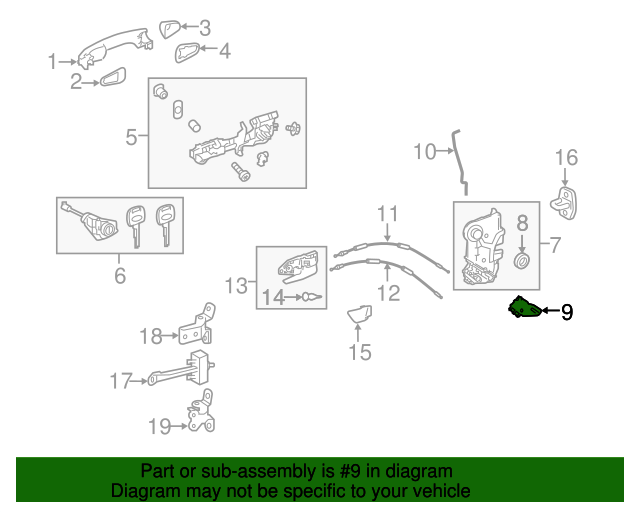 1
2
3
4
5
6
10
16
11
8
7
13
14
12
9
15
18
17
19

Part or sub-assembly is #9 in diagram
Diagram may not be specific to your vehicle