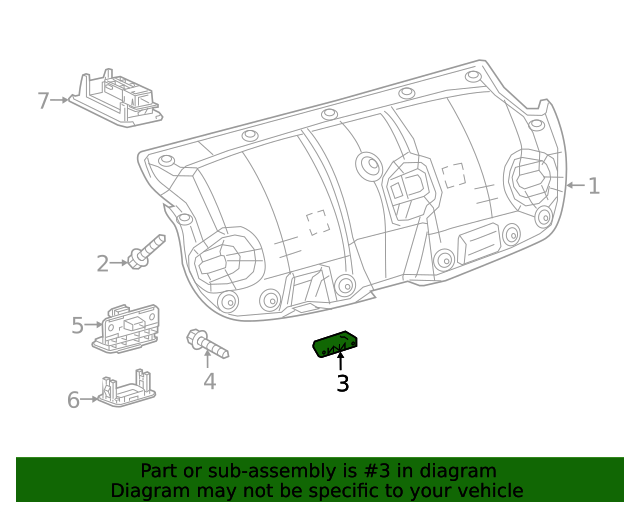 7
1
2
5
4
3
6

Part or sub-assembly is #3 in diagram
Diagram may not be specific to your vehicle