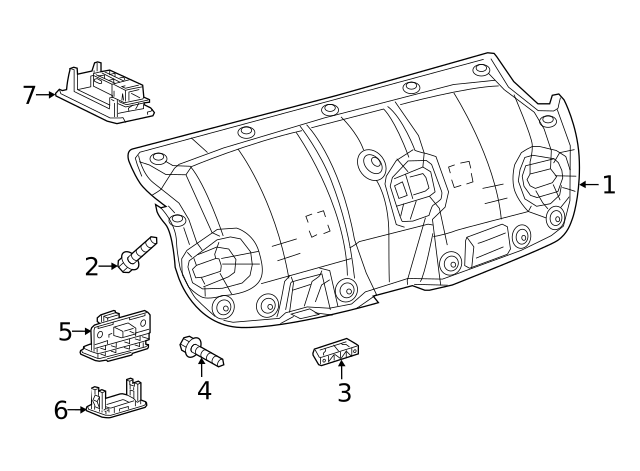 7
1
2
5
4
3
6