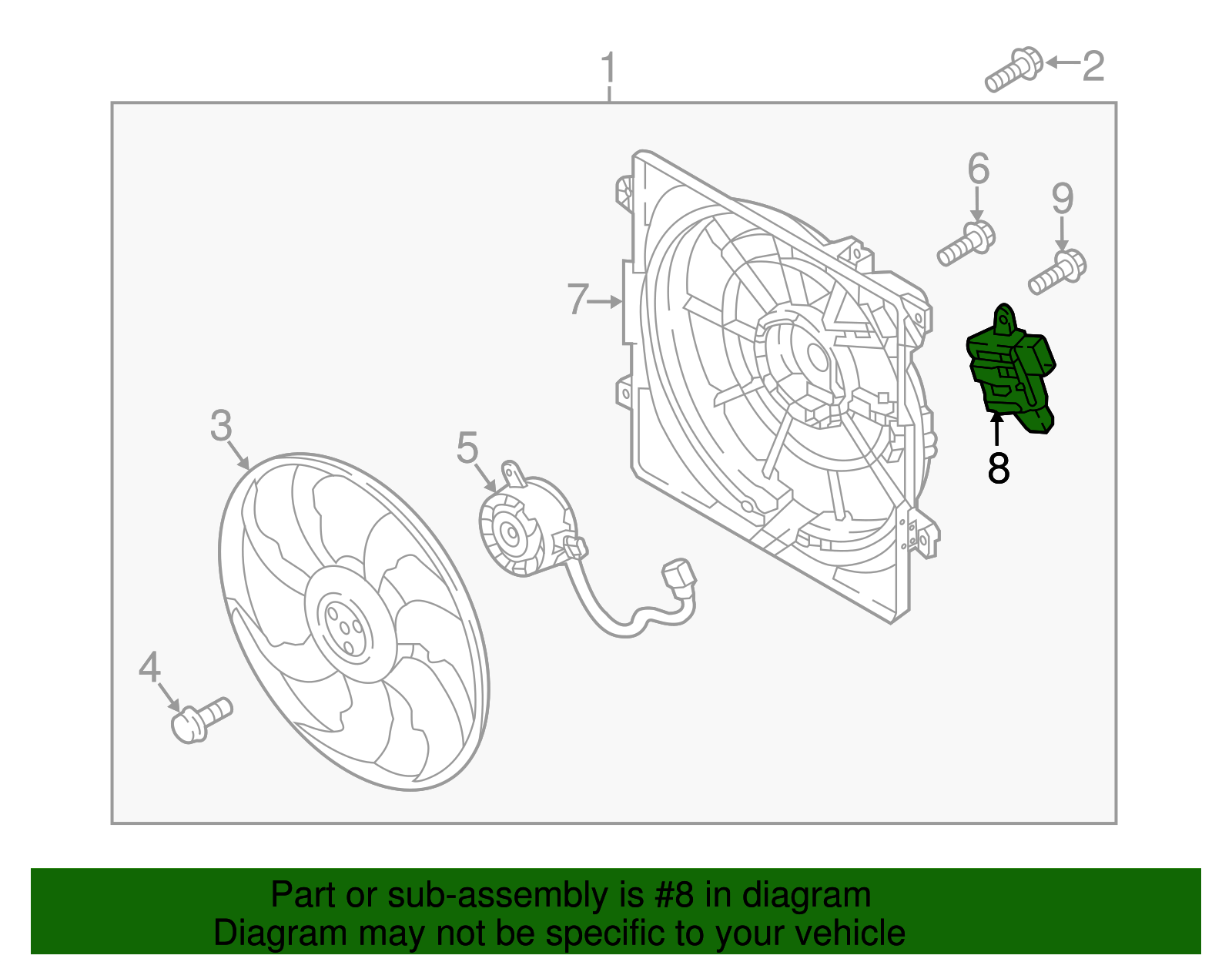 1
2
6
9
7
8
3
5
4

Part or sub-assembly is #8 in diagram
Diagram may not be specific to your vehicle