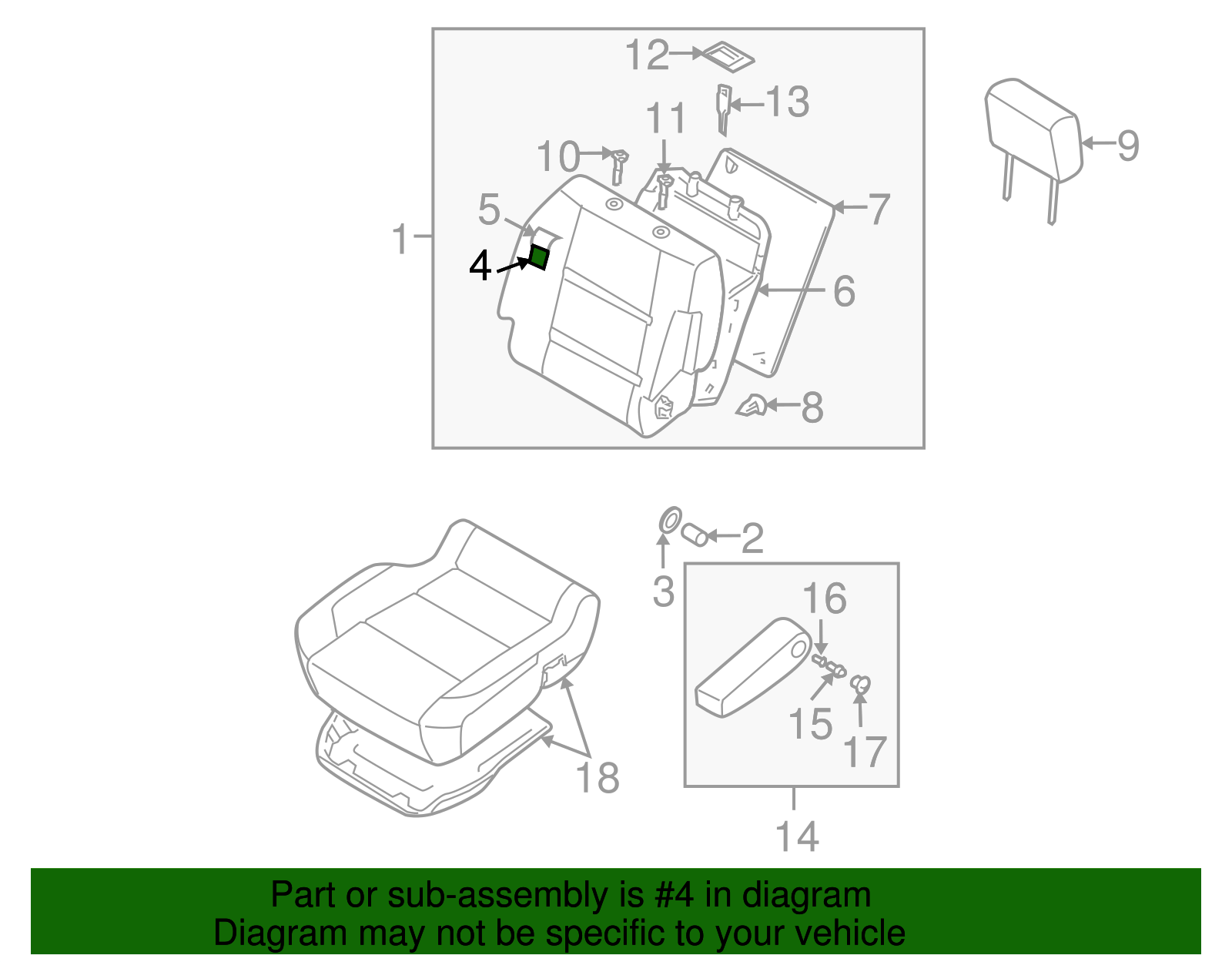 12
13
11
10
9
5
7
1
4
6
8
2
3
16
15
17
18
14

Part or sub-assembly is #4 in diagram
Diagram may not be specific to your vehicle