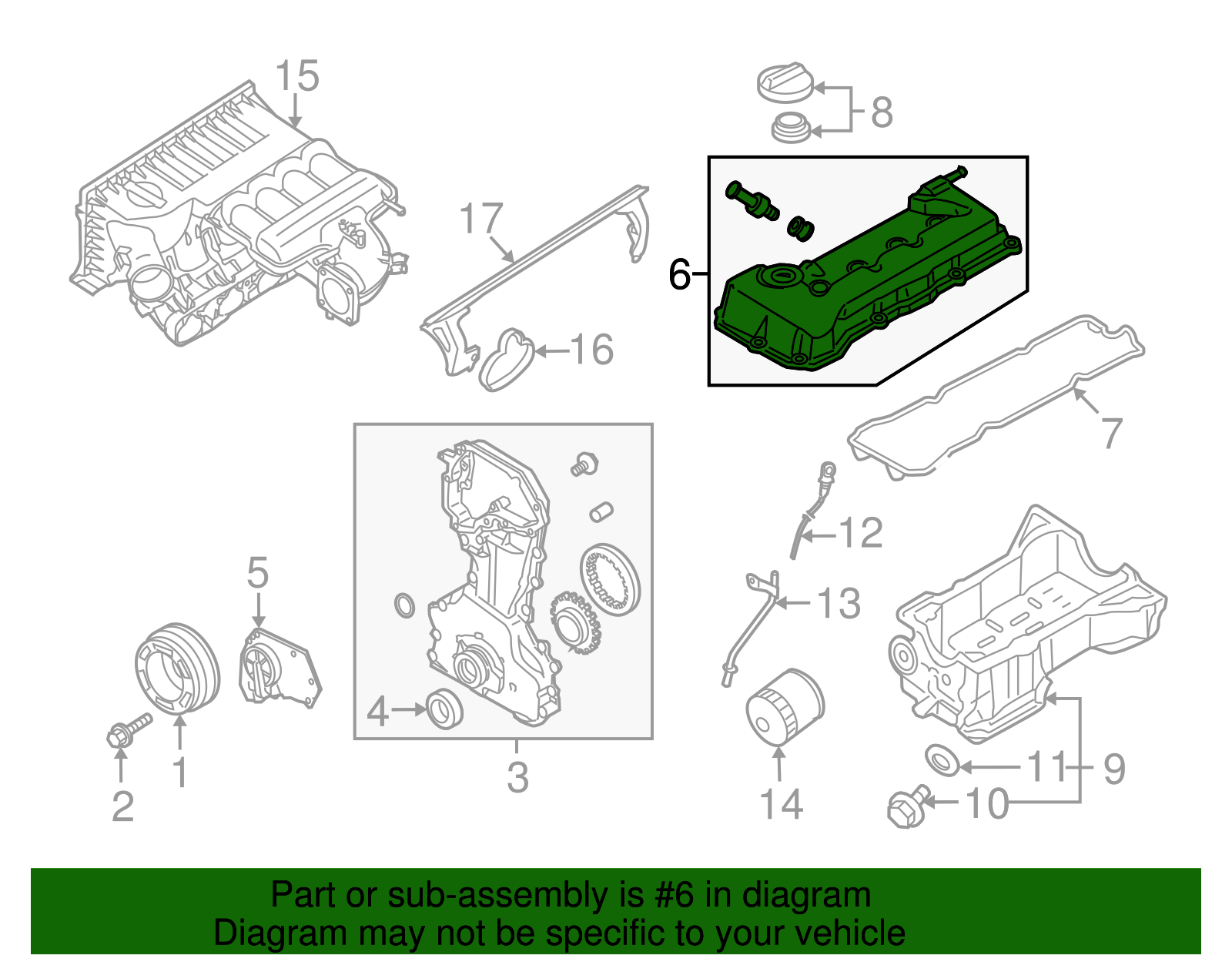 15
8
17
6
16
7
12
5
13
4
1
2
3
14
11
9
10

Part or sub-assembly is #6 in diagram
Diagram may not be specific to your vehicle