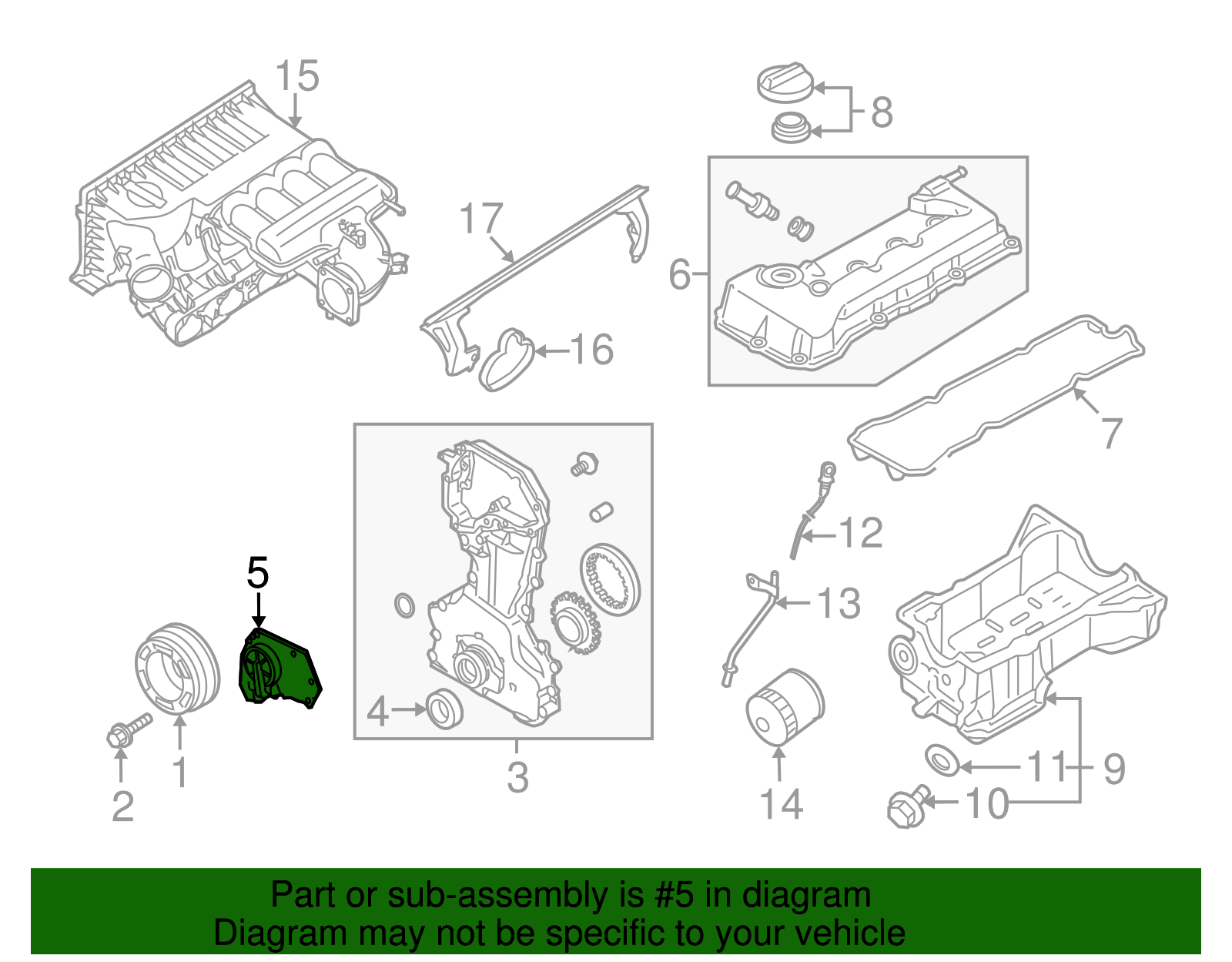 15

8

17

6

16

7

12

5

13

4

1

2

3

14

11

9

10

Part or sub-assembly is #5 in diagram
Diagram may not be specific to your vehicle