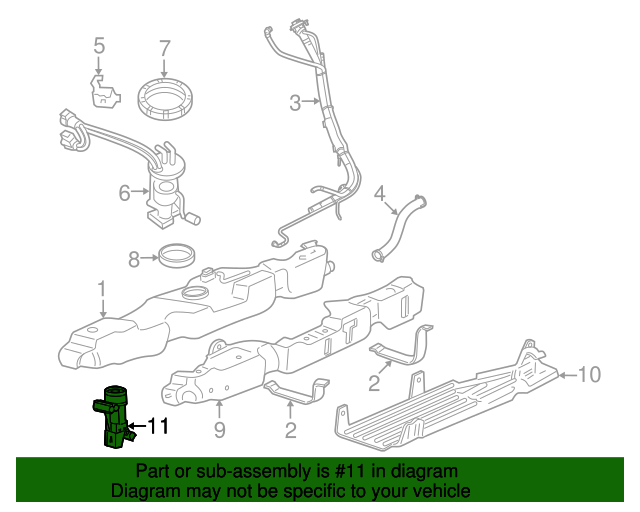 5
7
3
6
4
8
1
2
10
11
9
2

Part or sub-assembly is #11 in diagram
Diagram may not be specific to your vehicle