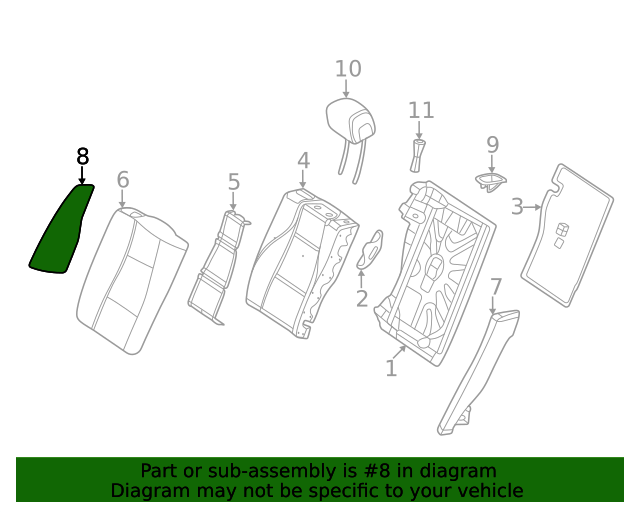 10
11
8
6
5
4
9
3
2
7
1

Part or sub-assembly is #8 in diagram
Diagram may not be specific to your vehicle