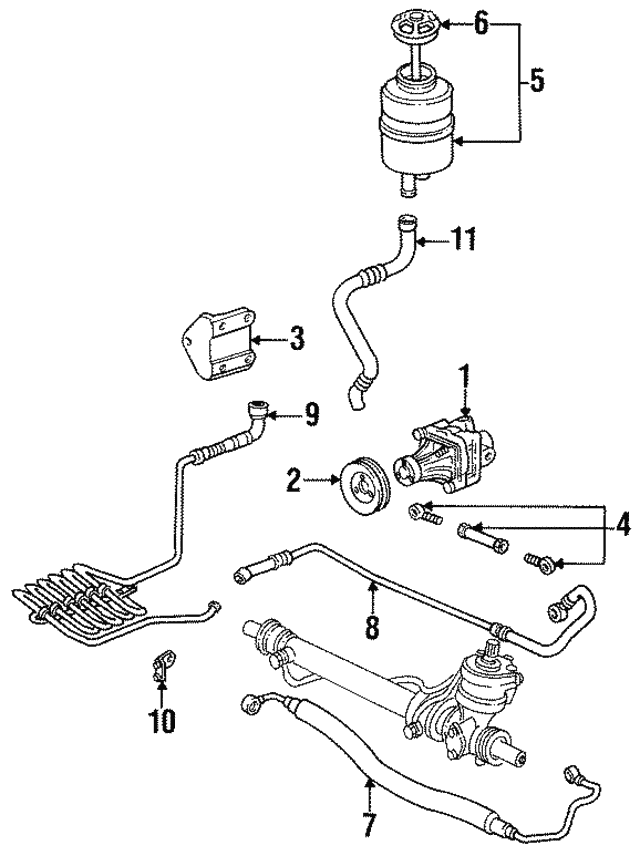 6
5
11
3
1
9
2
4
8
10
7