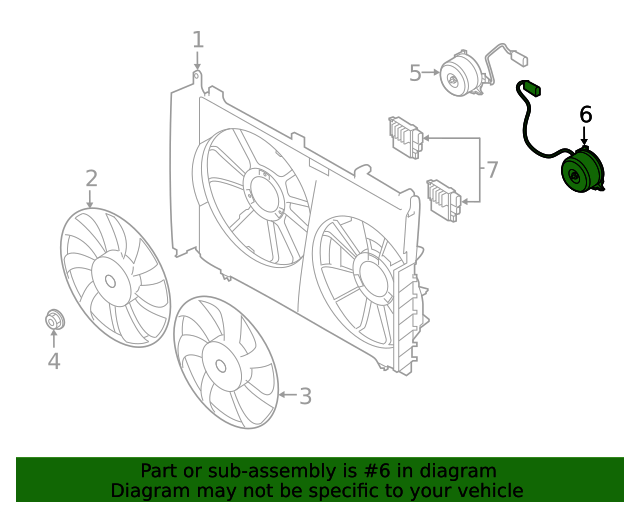 1
5
6
7
2
4
3

Part or sub-assembly is #6 in diagram
Diagram may not be specific to your vehicle