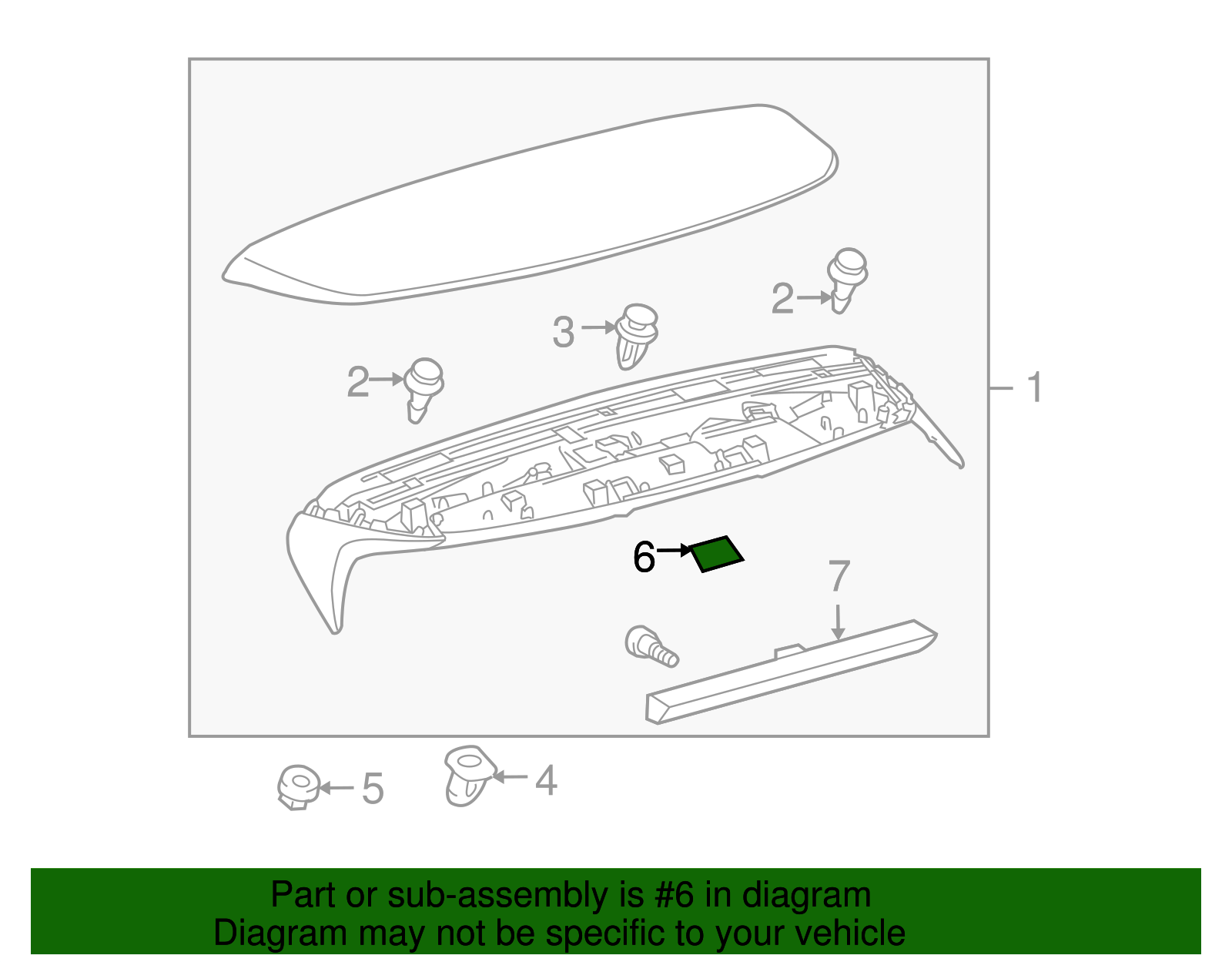 2
3
2
1
6
7
5
4

Part or sub-assembly is #6 in diagram
Diagram may not be specific to your vehicle