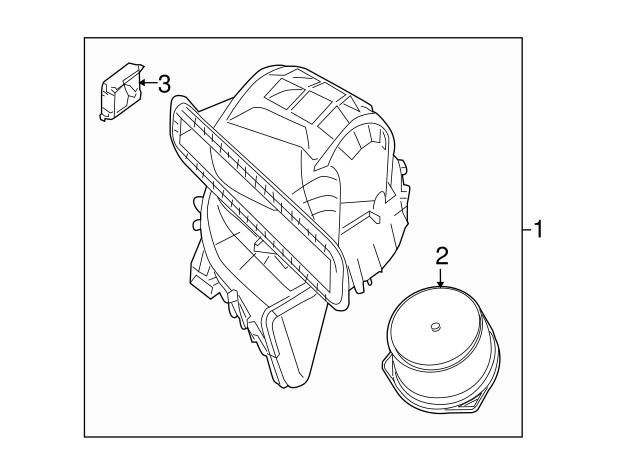 3
1
2