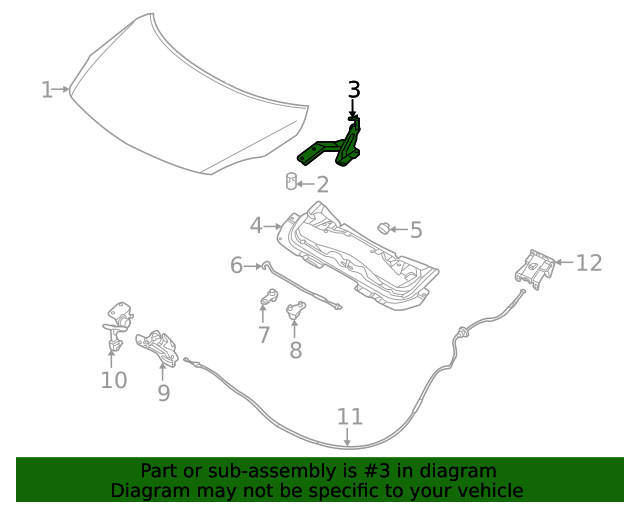 1
3
2
4
5
6
12
7
8
10
9
11

Part or sub-assembly is #3 in diagram
Diagram may not be specific to your vehicle