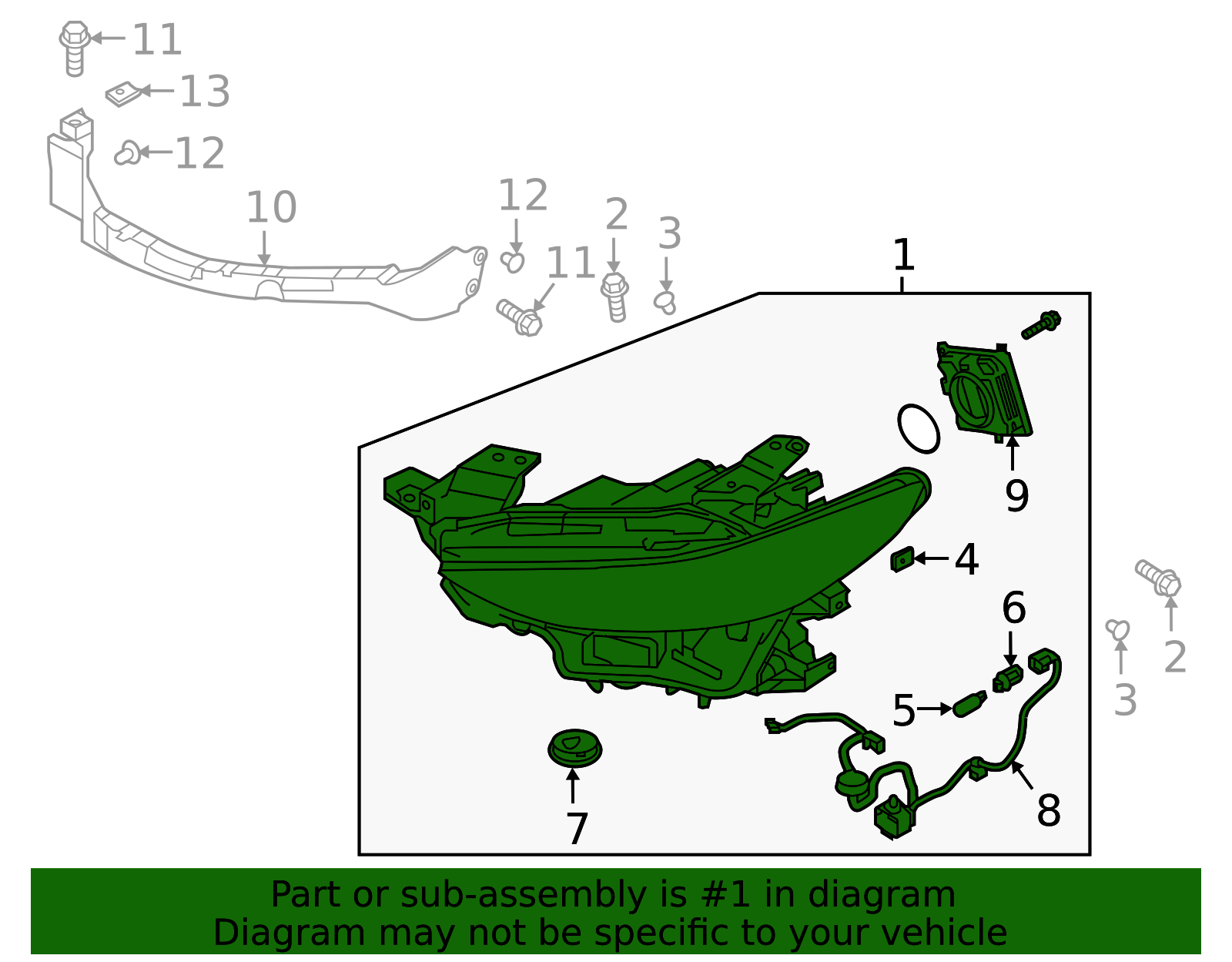 11
13
12
10
12
11
2
3
1
9
4
6
5
7
8
2
3

Part or sub-assembly is #1 in diagram
Diagram may not be specific to your vehicle