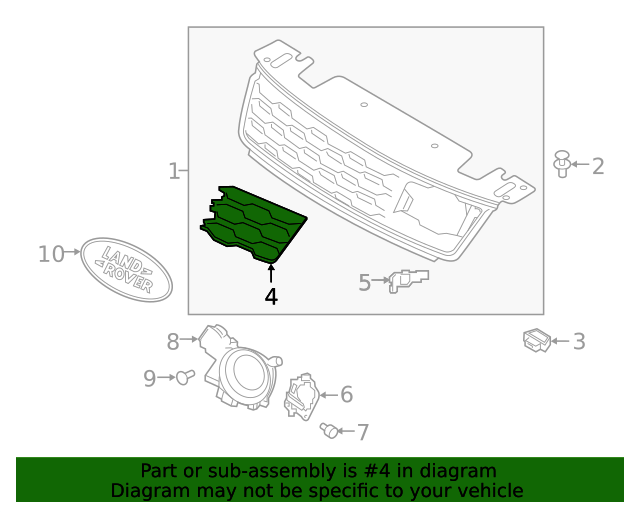 1
2
10
LAND ROVER
4
5
3
8
9
6
7

Part or sub-assembly is #4 in diagram
Diagram may not be specific to your vehicle