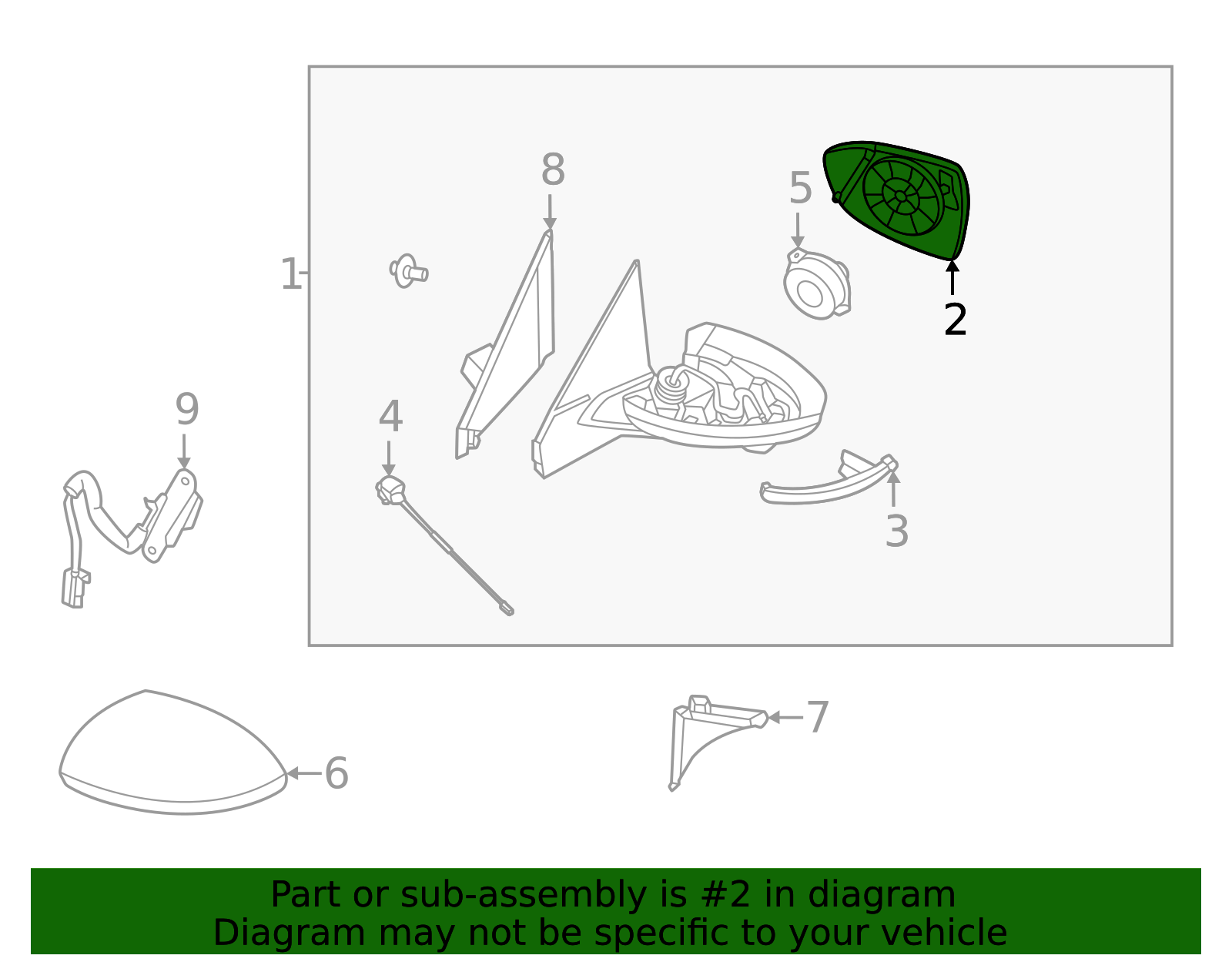 1
8
5
2
9
4
3
6
7

Part or sub-assembly is #2 in diagram
Diagram may not be specific to your vehicle