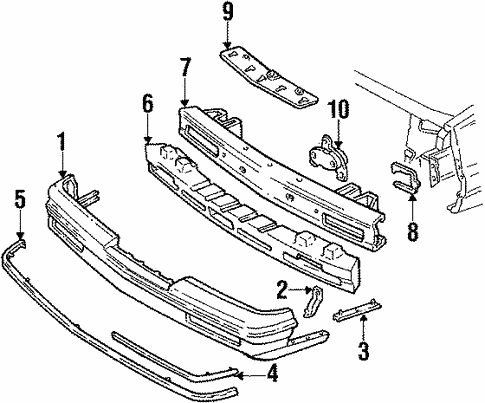 9
7
6
10
1
5
8
2
3
4