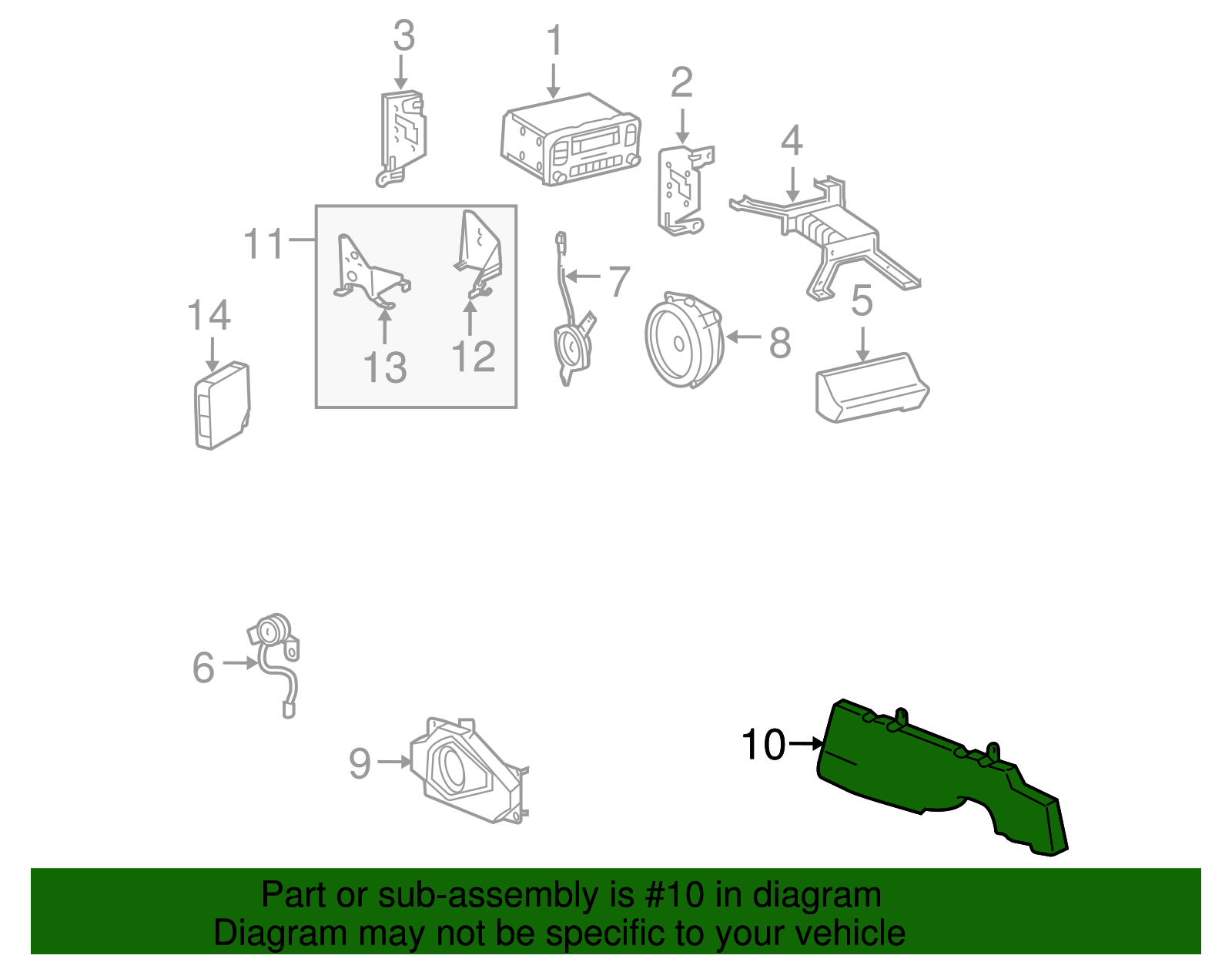 3
1
2
4
11
7
14
13
12
8
5
6
9
10

Part or sub-assembly is #10 in diagram
Diagram may not be specific to your vehicle