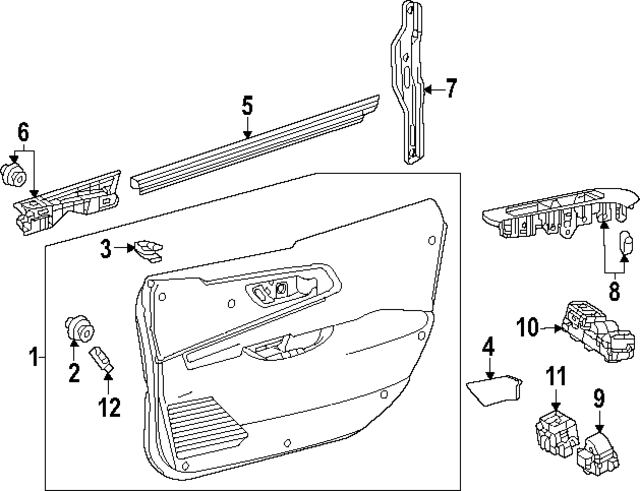 7
5
6
3
8
10
1
2
12
4
11
9