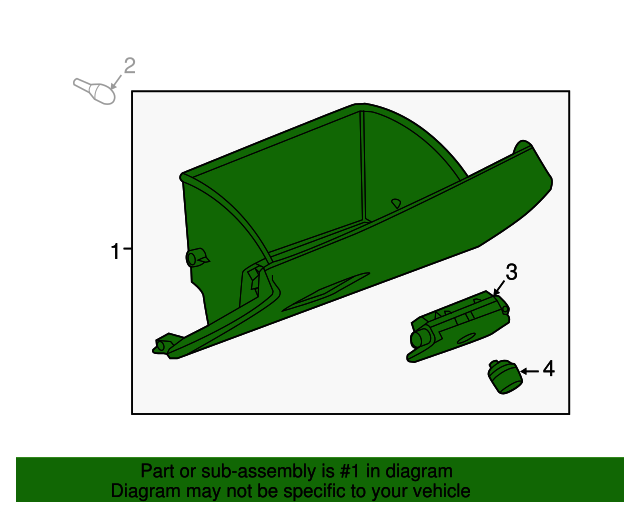 2

1

3

4

Part or sub-assembly is #1 in diagram
Diagram may not be specific to your vehicle