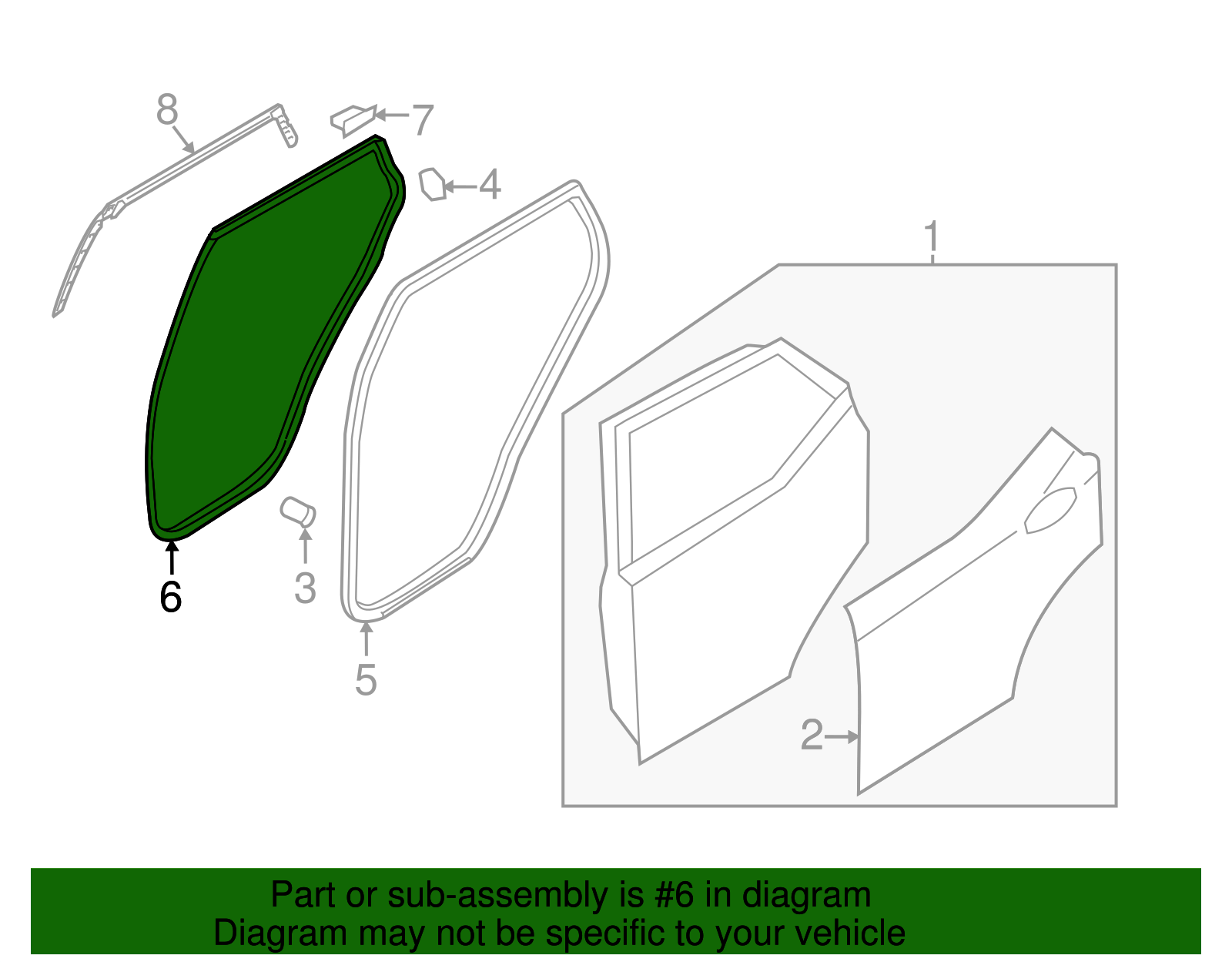 8
7
4
1
6
3
5
2

Part or sub-assembly is #6 in diagram
Diagram may not be specific to your vehicle