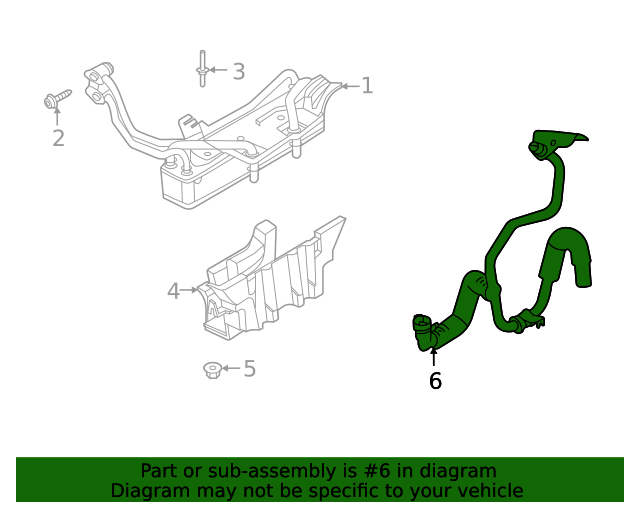 3
1
2
4
5
6

Part or sub-assembly is #6 in diagram
Diagram may not be specific to your vehicle