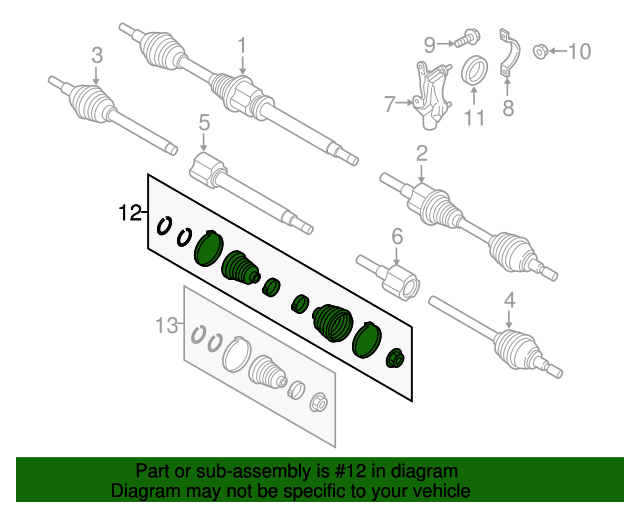 3
1
9
10
7
11
8
5
2
12
6
4
13

Part or sub-assembly is #12 in diagram
Diagram may not be specific to your vehicle