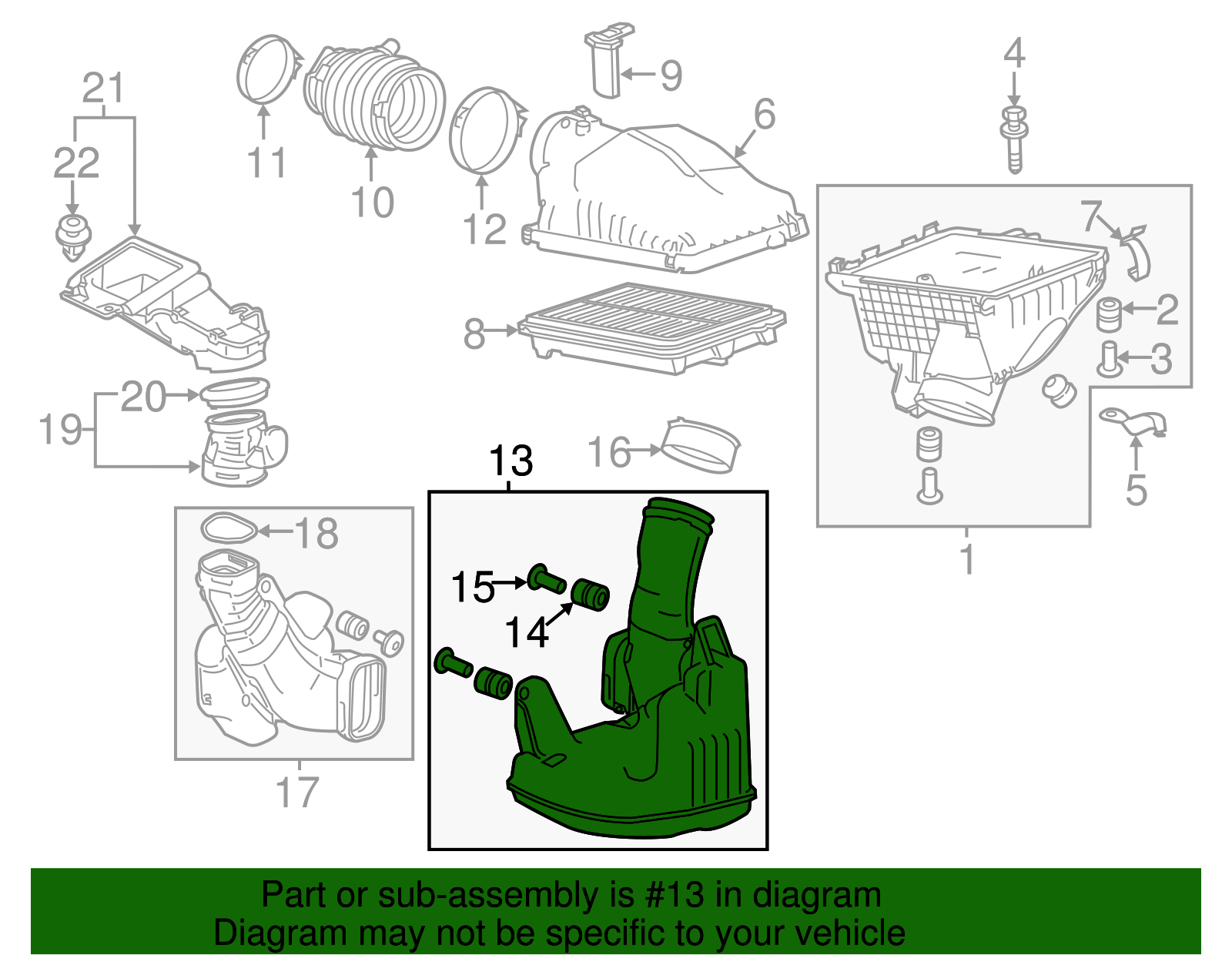 21
22
11
10
12
9
6
4
7
2
3
5
1
8
20
19
16
13
15
14
18
17

Part or sub-assembly is #13 in diagram
Diagram may not be specific to your vehicle