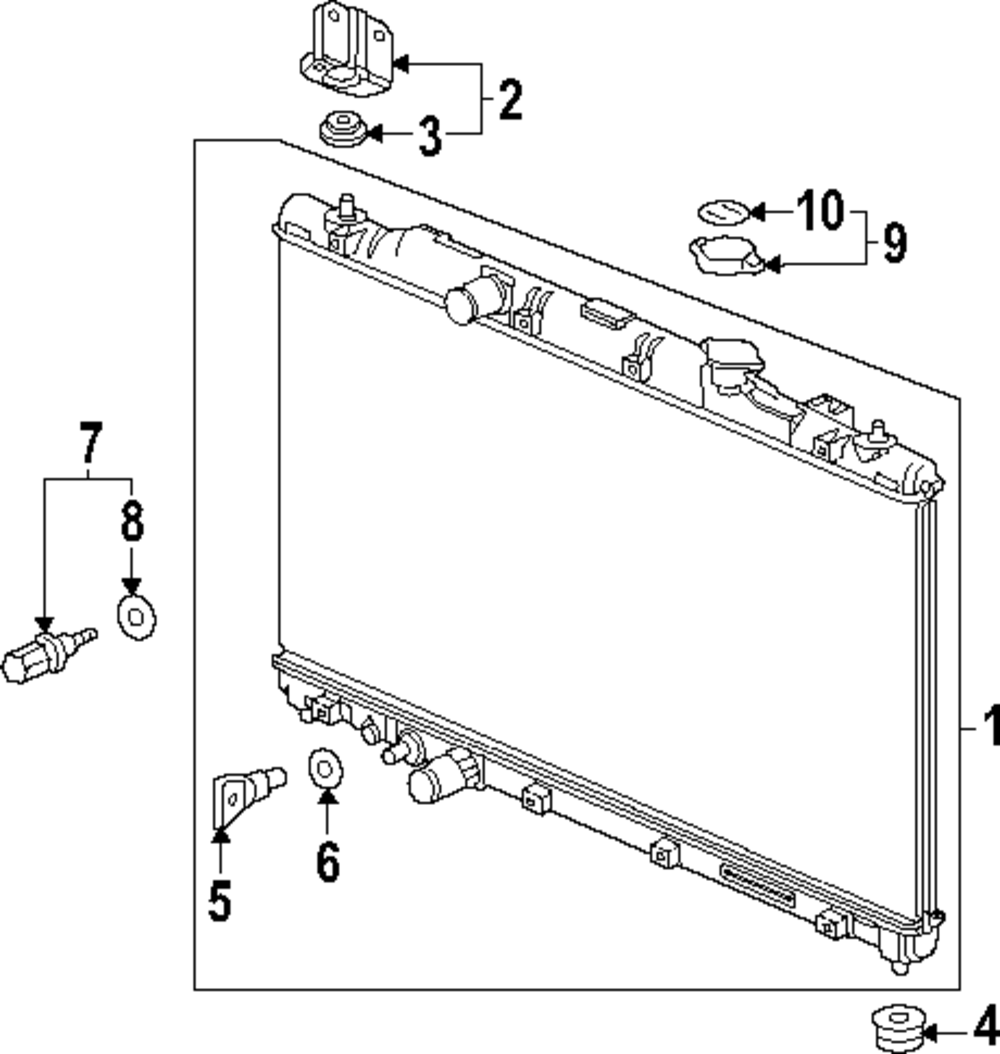 2
3
10
9
7
8
1
5
6
4