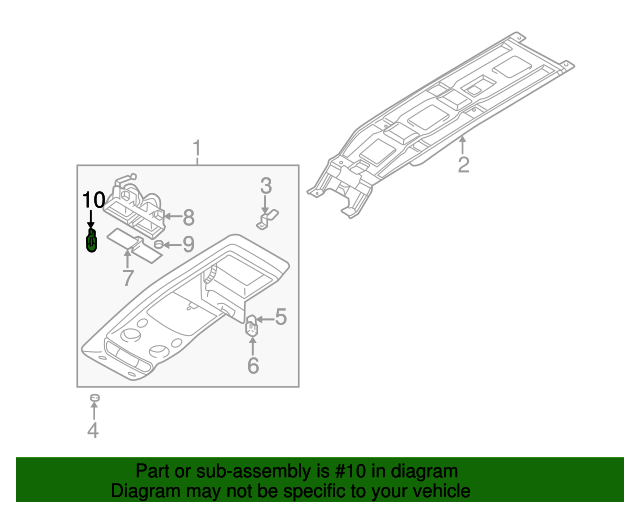 1
2
3
10
8
9
7
5
6
4

Part or sub-assembly is #10 in diagram
Diagram may not be specific to your vehicle