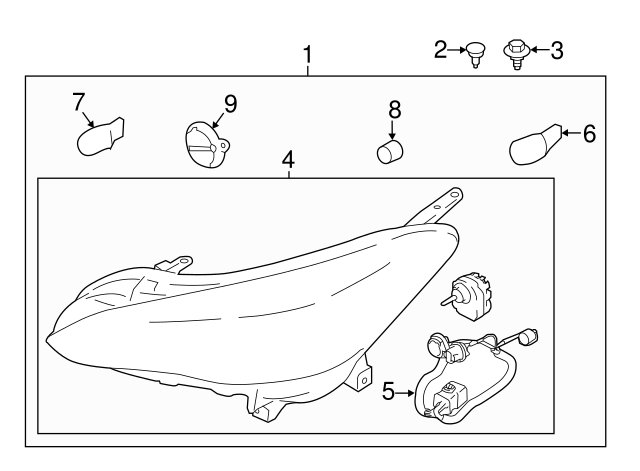 1
2
3
7
9
8
6
4
5