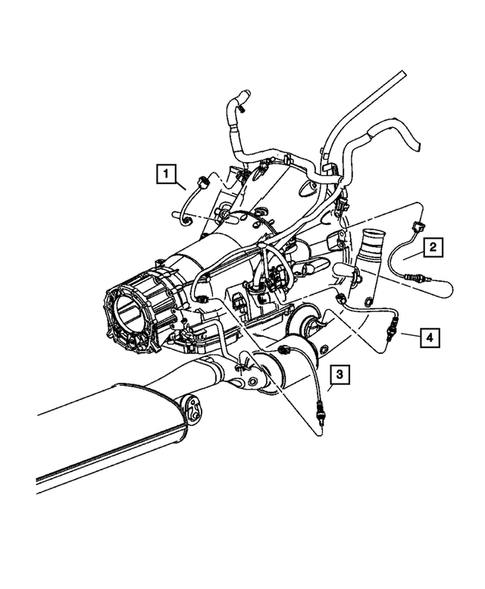 1
2
4
3