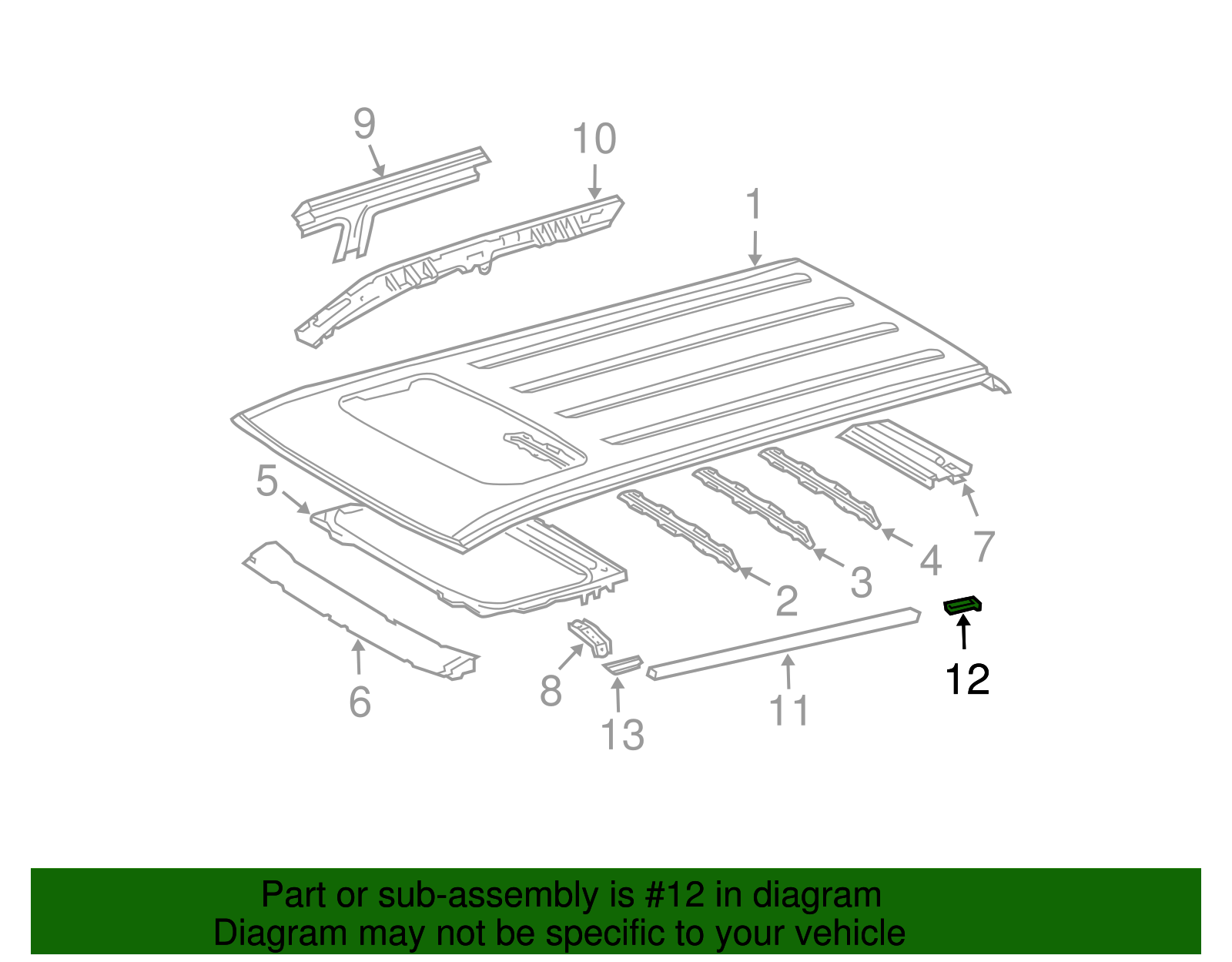 9
10
1
5
7
4
3
2
6
8
13
11
12

Part or sub-assembly is #12 in diagram
Diagram may not be specific to your vehicle