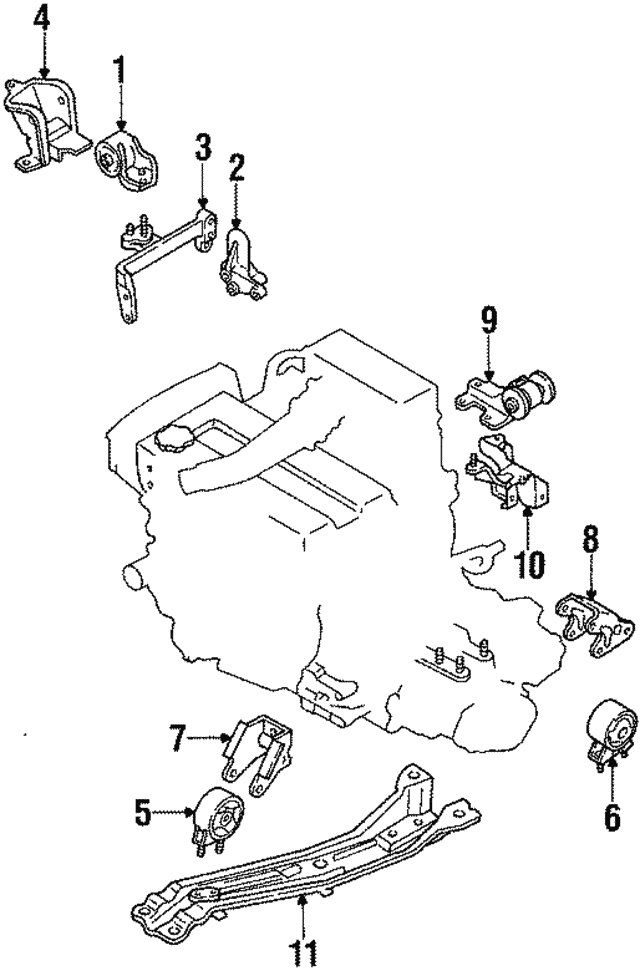 4
1
3
2
9
10
8
7
5
6
11