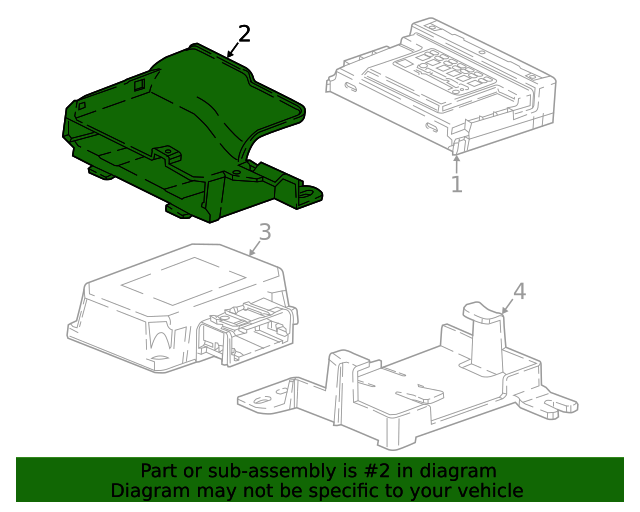 2
1
3
4
Part or sub-assembly is #2 in diagram
Diagram may not be specific to your vehicle