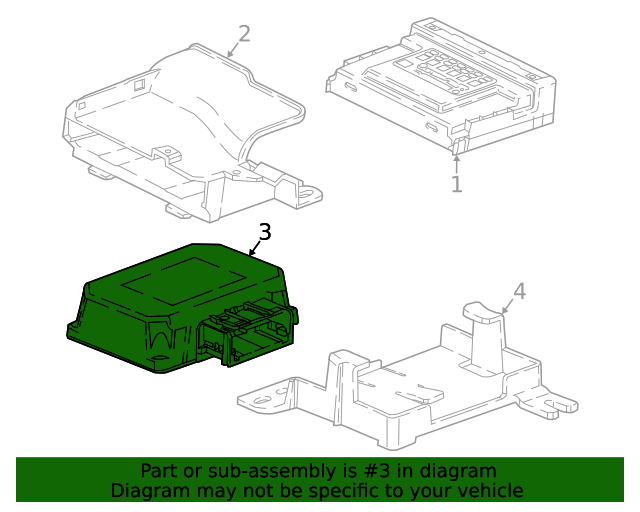 2

1

3

4

Part or sub-assembly is #3 in diagram
Diagram may not be specific to your vehicle