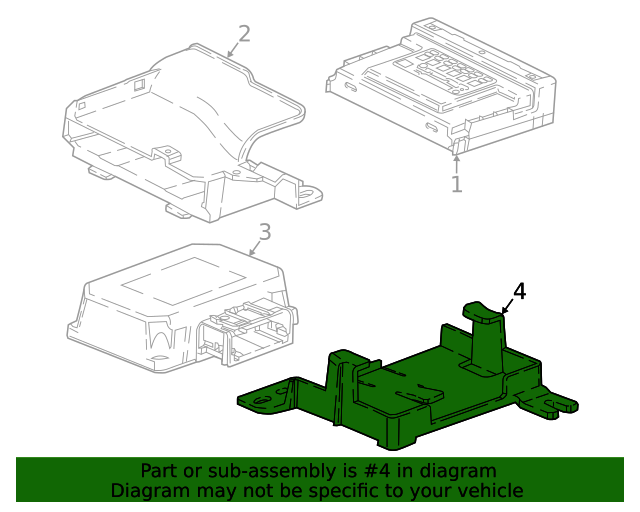 2

1

3

4

Part or sub-assembly is #4 in diagram
Diagram may not be specific to your vehicle