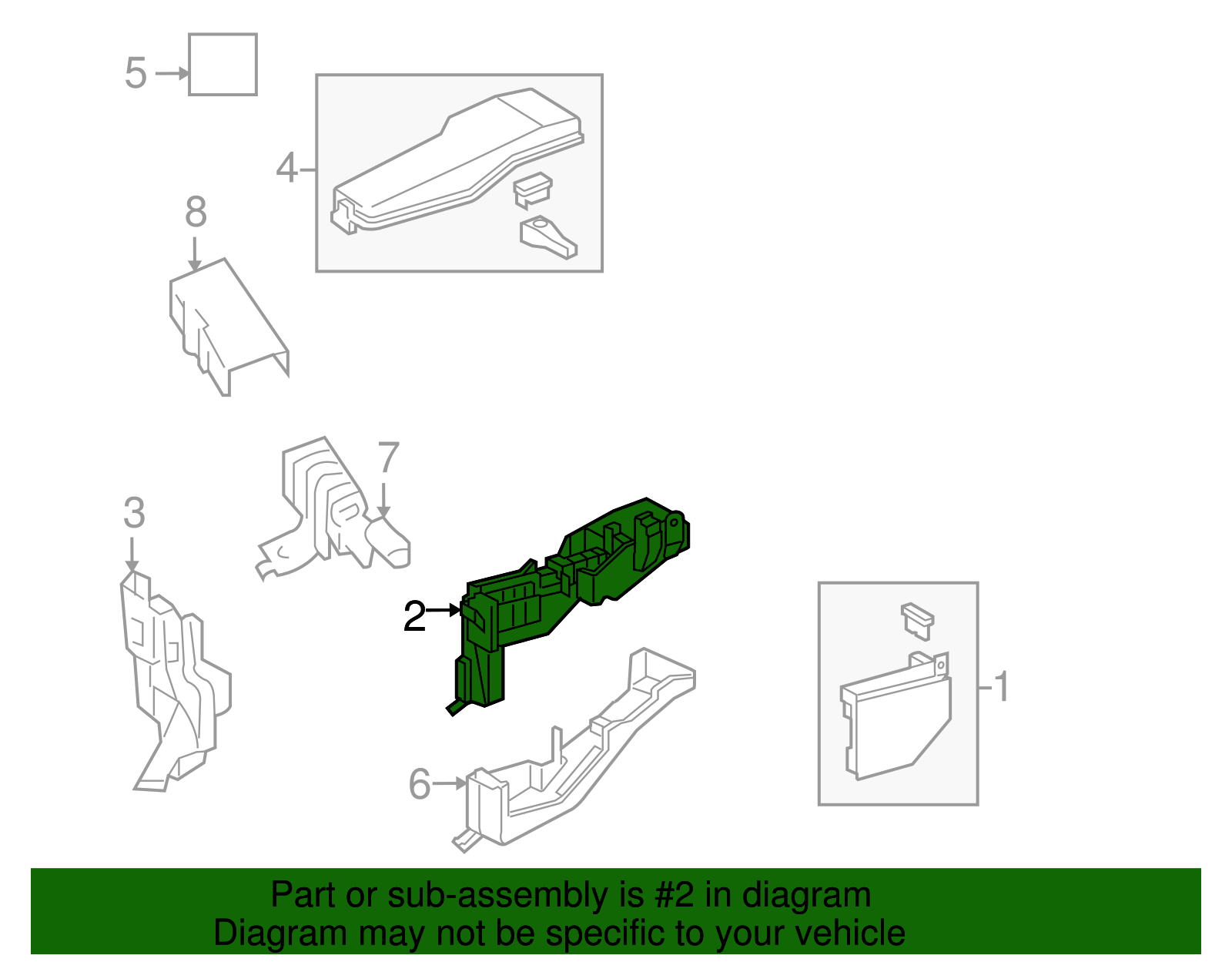 5
4
8
7
3
2
1
6

Part or sub-assembly is #2 in diagram
Diagram may not be specific to your vehicle