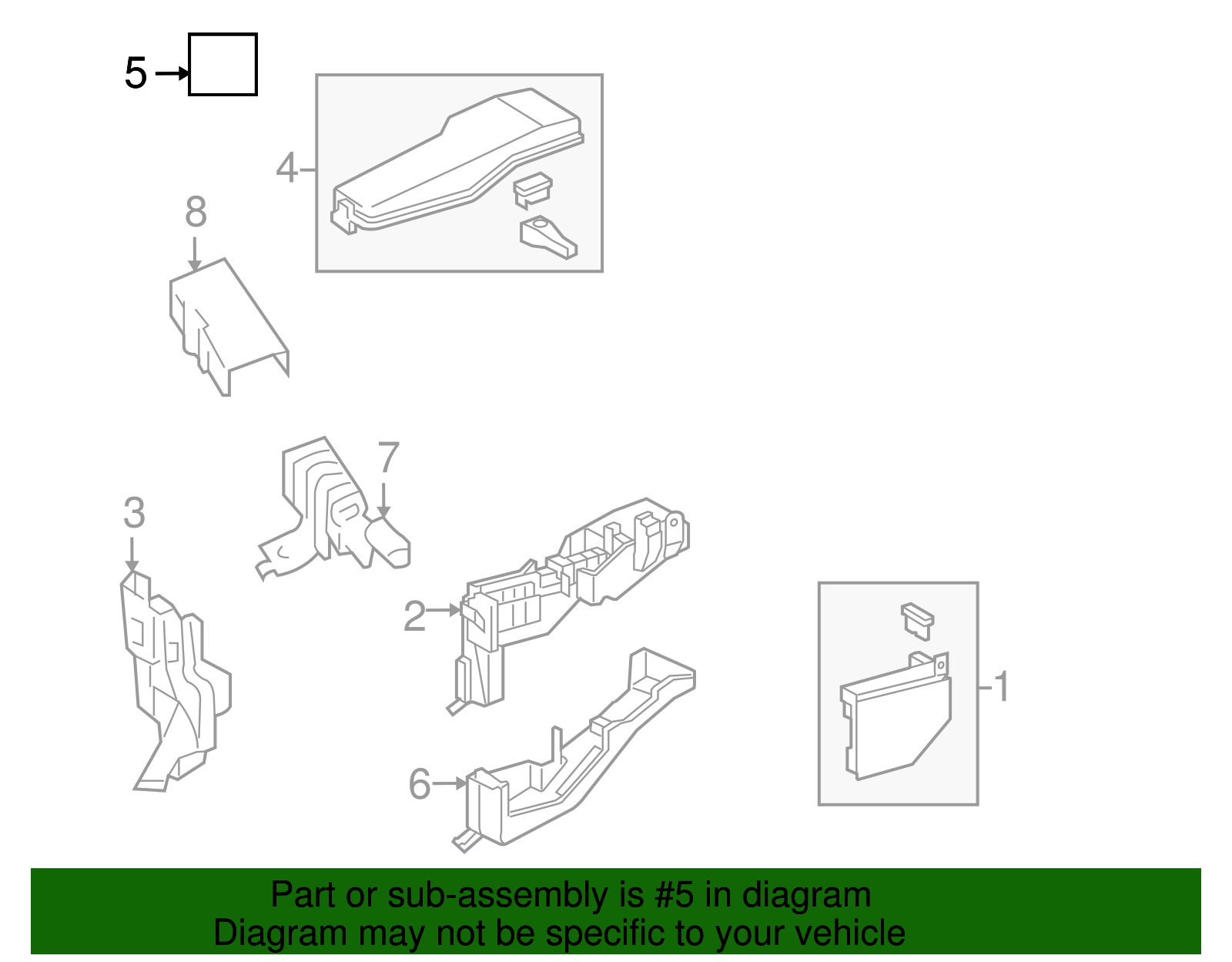 5
4
8
7
3
2
1
6
Part or sub-assembly is #5 in diagram
Diagram may not be specific to your vehicle