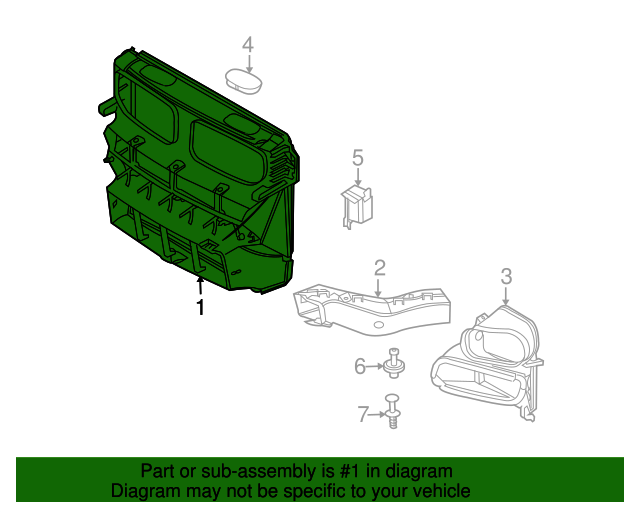 4

5

2

3

1

6

7

Part or sub-assembly is #1 in diagram
Diagram may not be specific to your vehicle