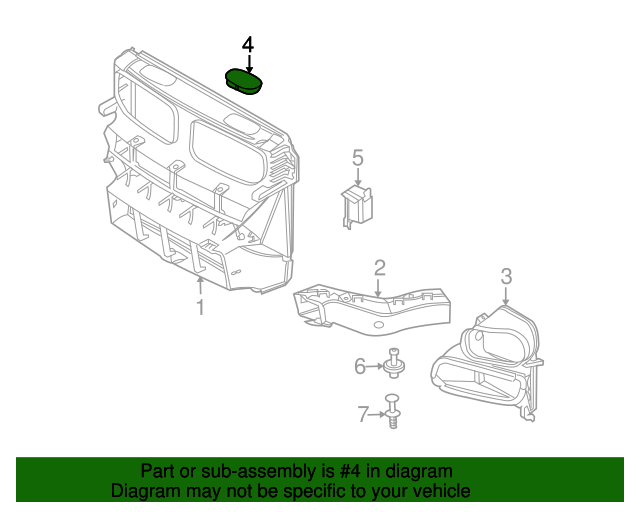 4
5
2
3
1
6
7

Part or sub-assembly is #4 in diagram
Diagram may not be specific to your vehicle